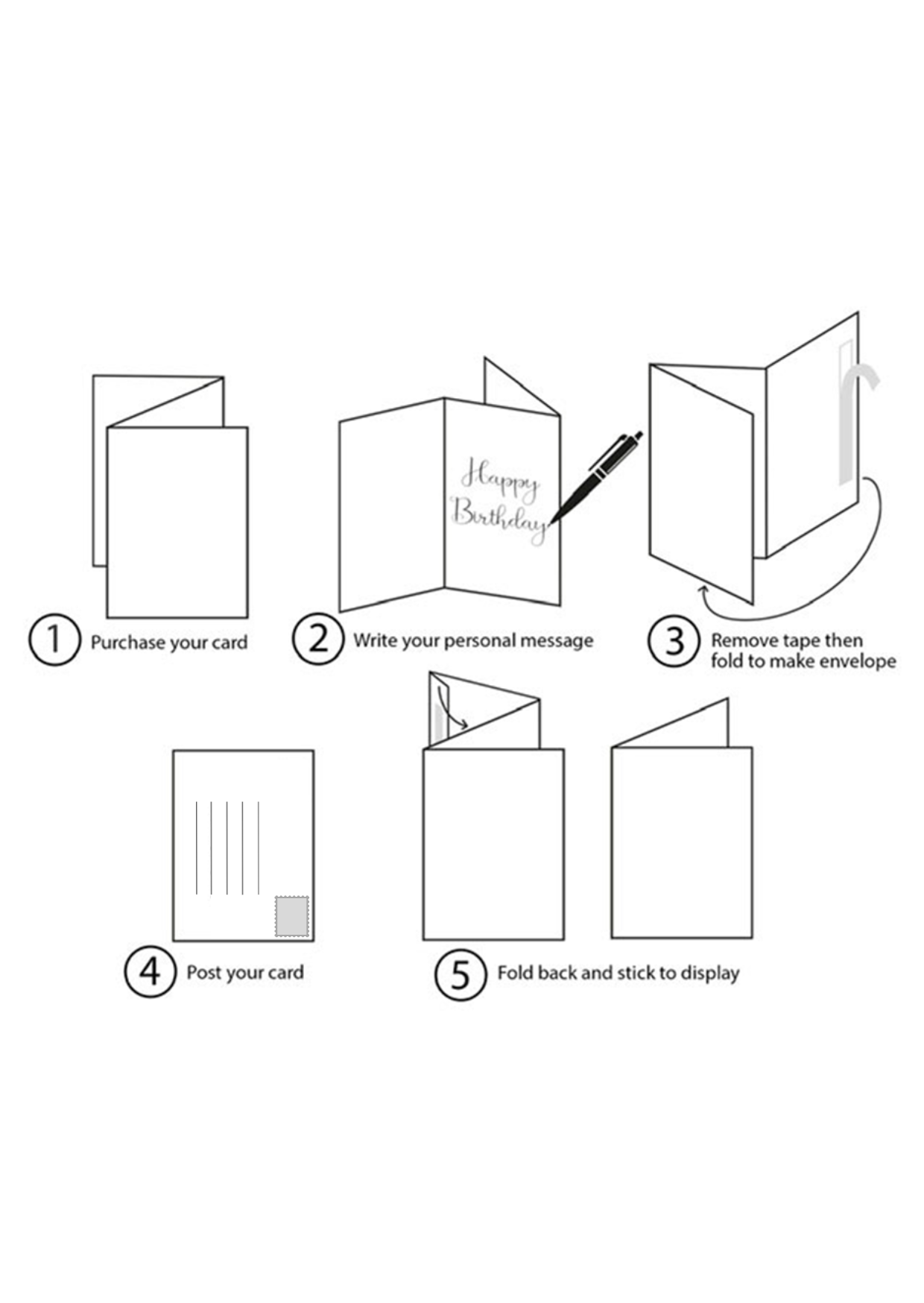 Happy Birthday

1 Purchase your card

2 Write your personal message

3 Remove tape then fold to make envelope

4 Post your card

5 Fold back and stick to display